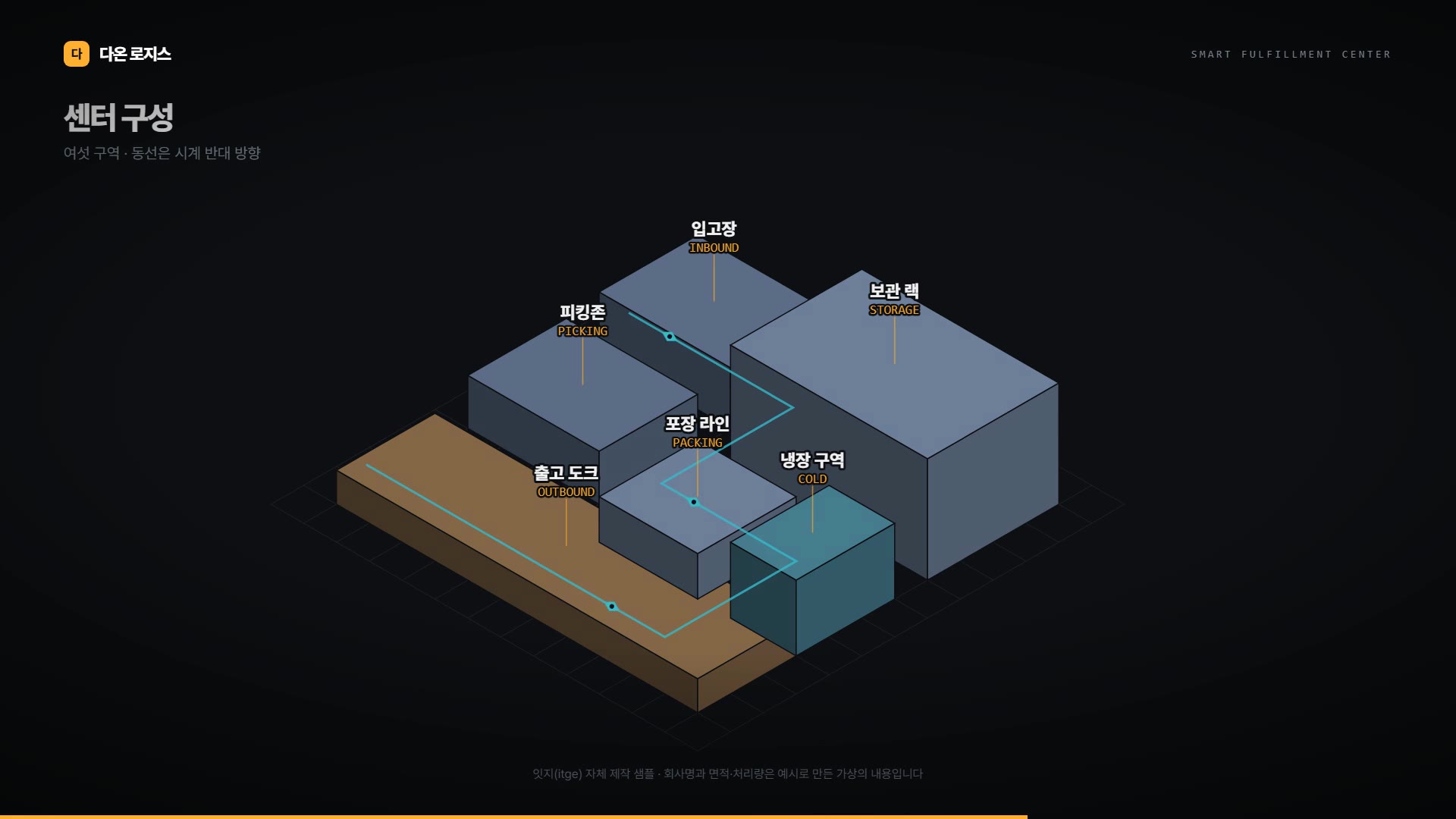 다 다온 로지스

SMART FULFILLMENT CENTER

센터 구성

여섯 구역 · 동선은 시계 반대 방향

입고장
INBOUND

보관 랙
STORAGE

피킹존
PICKING

포장 라인
PACKING

냉장 구역
COLD

출고 도크
OUTBOUND

잇지(itge) 자체 제작 샘플 · 회사명과 면적·처리량은 예시로 만든 가상의 내용입니다